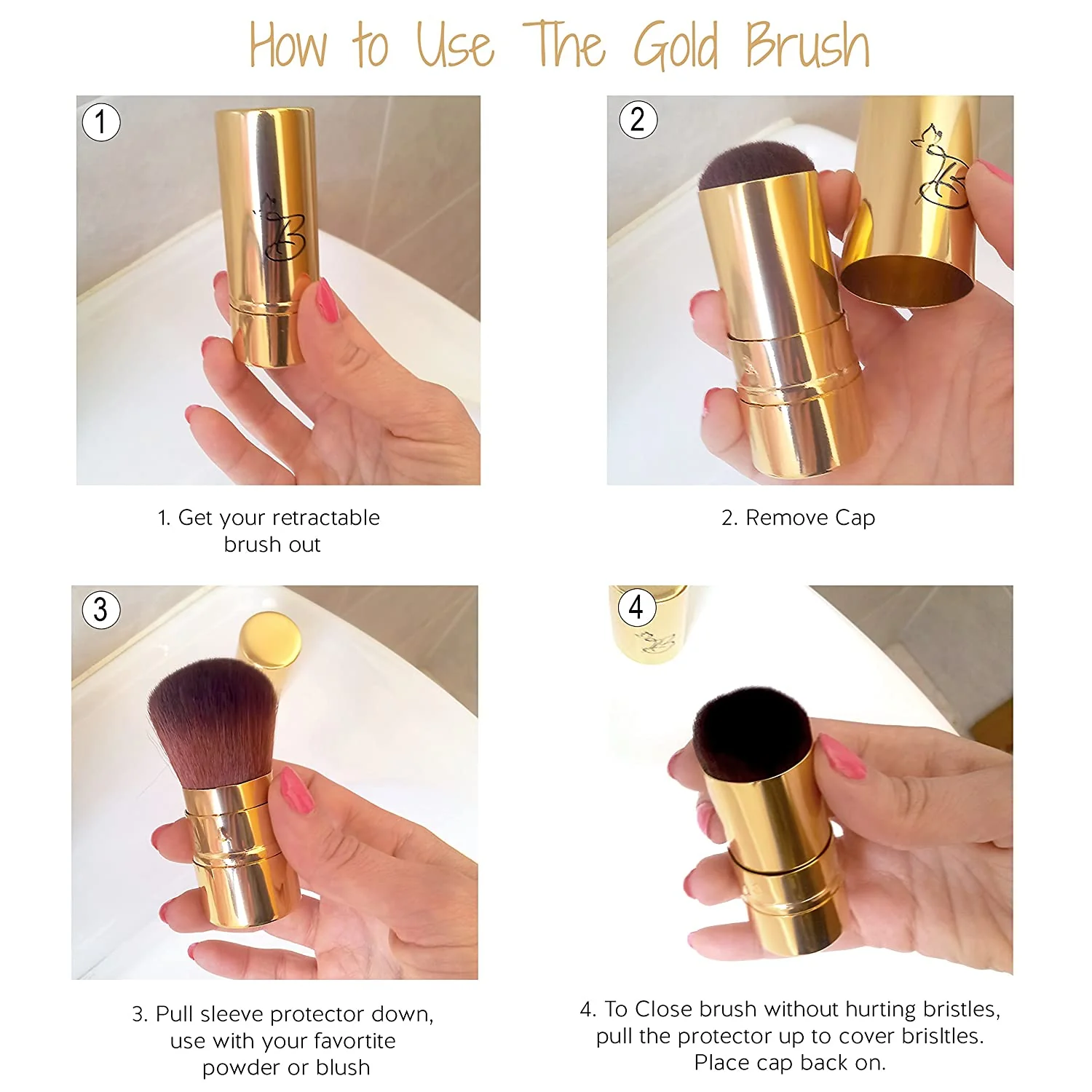 How to Use The Gold Brush

1

1. Get your retractable brush out

2

2. Remove Cap

3

3. Pull sleeve protector down, use with your favortite powder or blush

4

4. To Close brush without hurting bristles, pull the protector up to cover brisltles. Place cap back on.